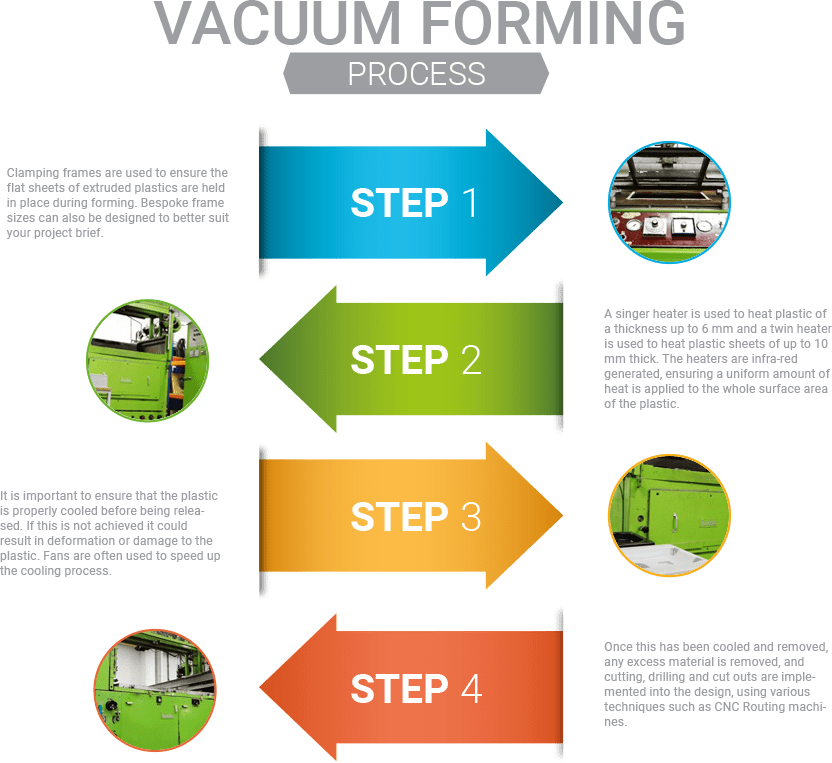 VACUUM FORMING

PROCESS

Clamping frames are used to ensure the flat sheets of extruded plastics are held in place during forming. Bespoke frame sizes can also be designed to better suit your project brief.

STEP 1

STEP 2

A singer heater is used to heat plastic of a thickness up to 6 mm and a twin heater is used to heat plastic sheets of up to 10 mm thick. The heaters are infra-red generated, ensuring a uniform amount of heat is applied to the whole surface area of the plastic.

It is important to ensure that the plastic is properly cooled before being released. If this is not achieved it could result in deformation or damage to the plastic. Fans are often used to speed up the cooling process.

STEP 3

STEP 4

Once this has been cooled and removed, any excess material is removed, and cutting, drilling and cut outs are implemented into the design, using various techniques such as CNC Routing machines.