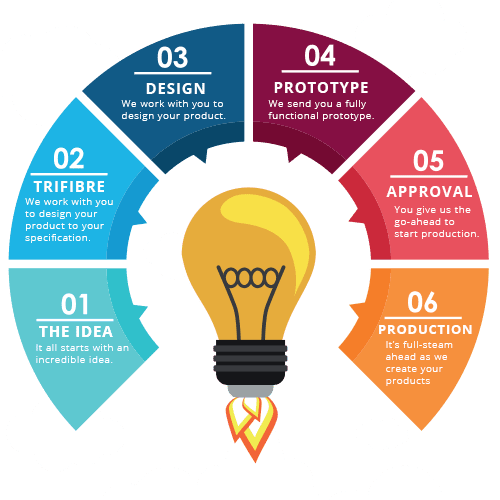 01
THE IDEA
It all starts with an incredible idea.

02
TRIFIBRE
We work with you to design your product to your specification.

03
DESIGN
We work with you to design your product.

04
PROTOTYPE
We send you a fully functional prototype.

05
APPROVAL
You give us the go-ahead to start production.

06
PRODUCTION
It's full-steam ahead as we create your products